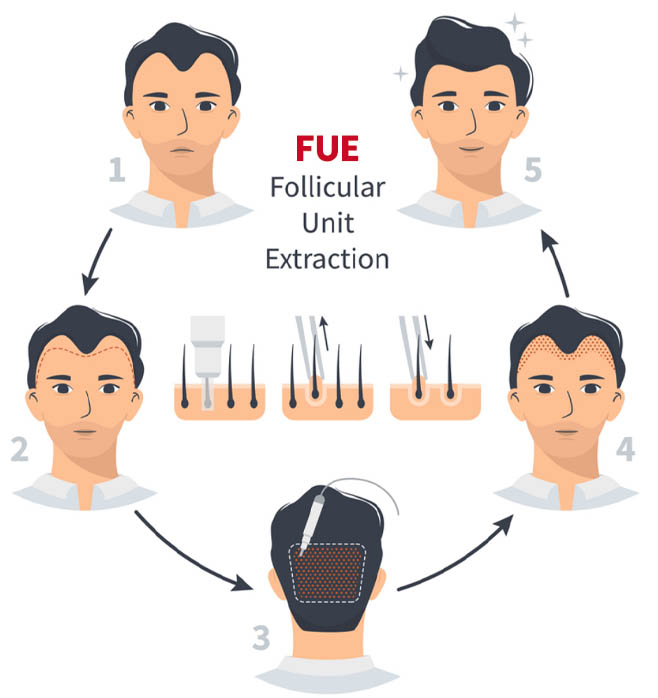 1

FUE
Follicular
Unit
Extraction

5

2

4

3